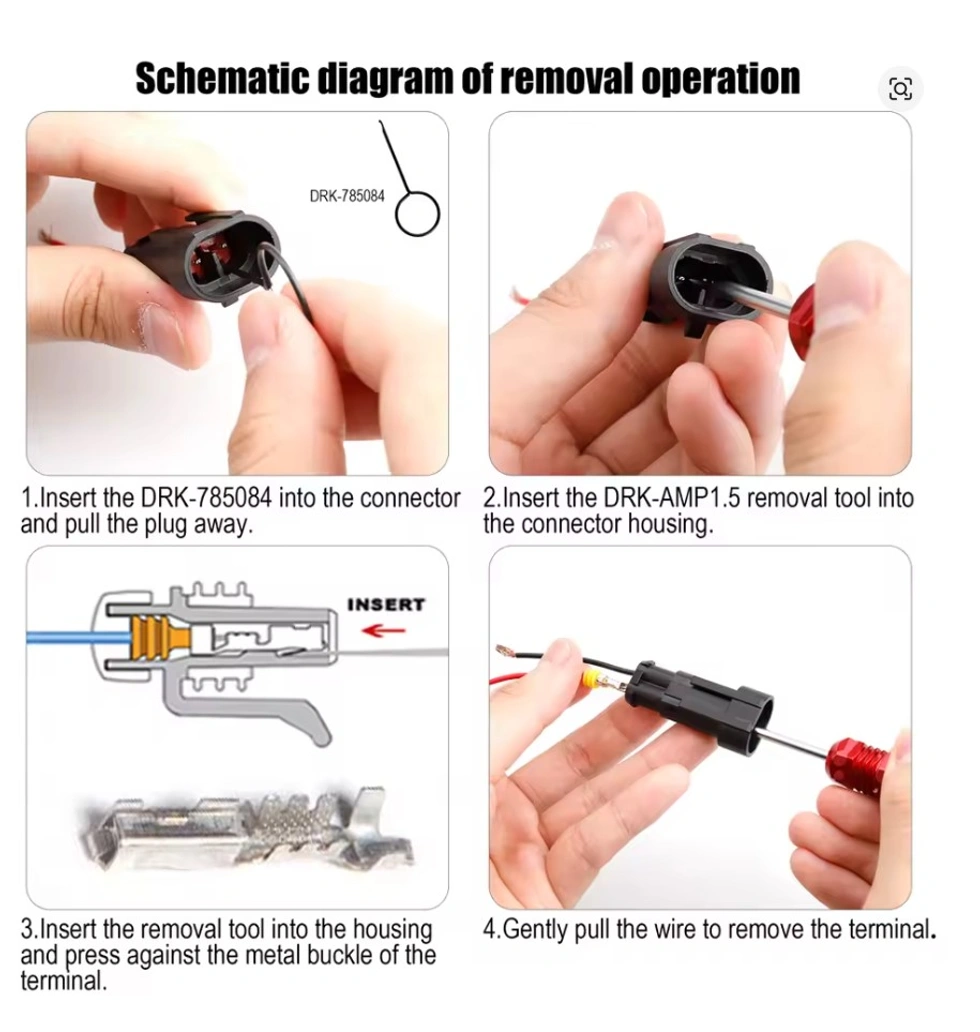 Schematic diagram of removal operation

DRK-785084

1.Insert the DRK-785084 into the connector and pull the plug away.

2.Insert the DRK-AMP1.5 removal tool into the connector housing.

INSERT

3.Insert the removal tool into the housing and press against the metal buckle of the terminal.

4.Gently pull the wire to remove the terminal.